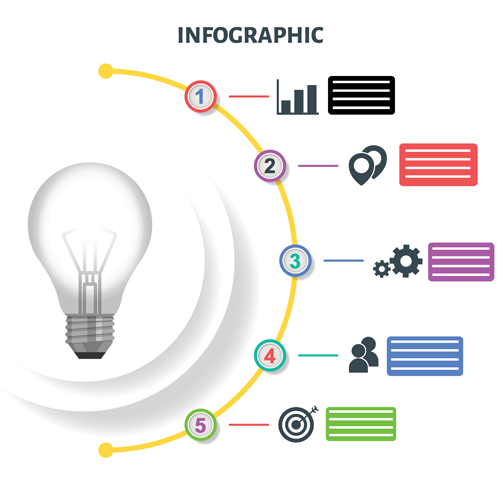 INFOGRAPHIC

1

2

3

4

5